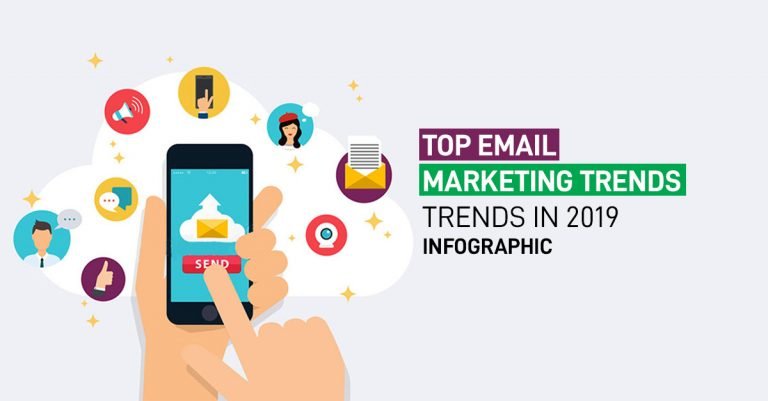 SEND

TOP EMAIL
MARKETING TRENDS
TRENDS IN 2019
INFOGRAPHIC